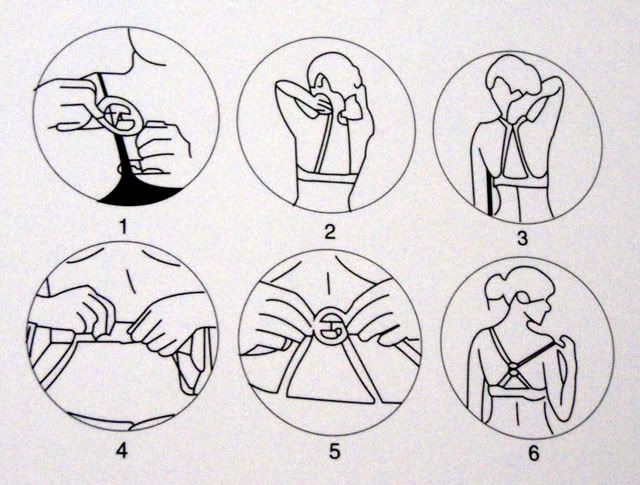 1

2

3

4

5

6