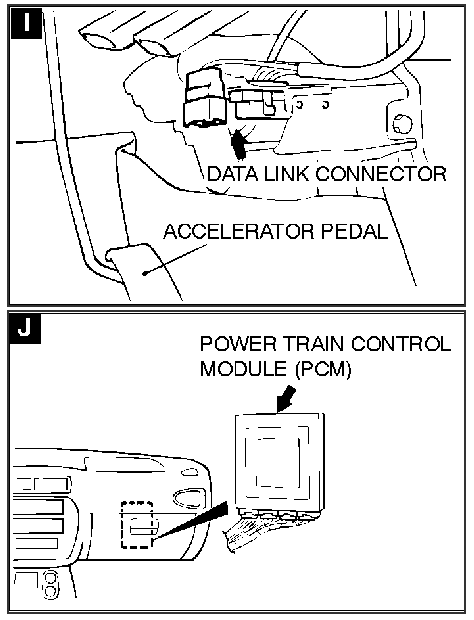 I

DATA LINK CONNECTOR

ACCELERATOR PEDAL

J

POWER TRAIN CONTROL MODULE (PCM)